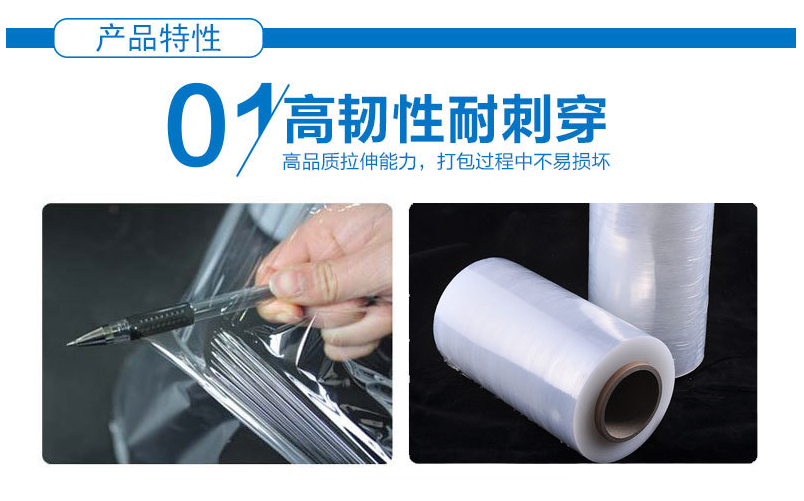 产品特性

01 高韧性耐刺穿

高品质拉伸能力，打包过程中不易损坏